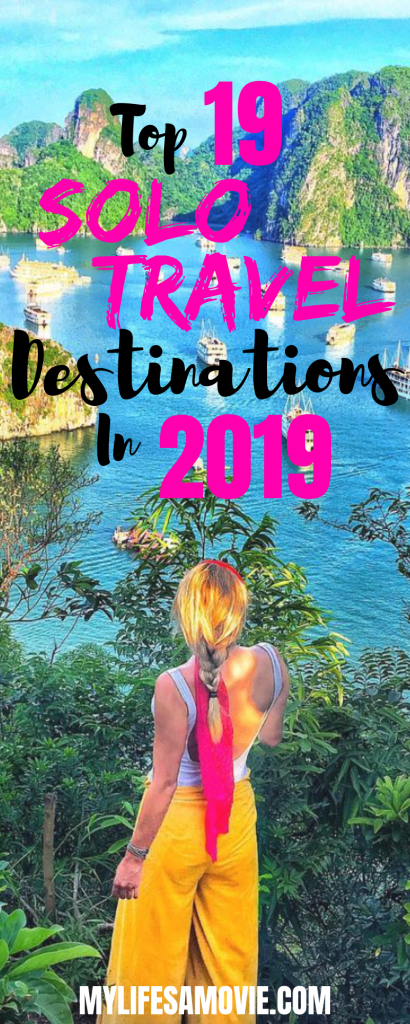 Top 19
SOLO
TRAVEL
Destinations
In 2019

MYLIFESAMOVIE.COM