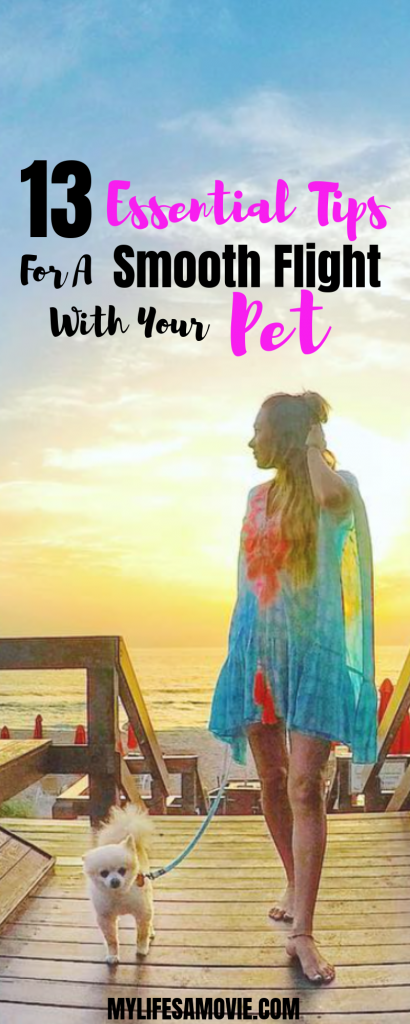 13 Essential Tips For A Smooth Flight With Your Pet

MYLIFESAMOVIE.COM